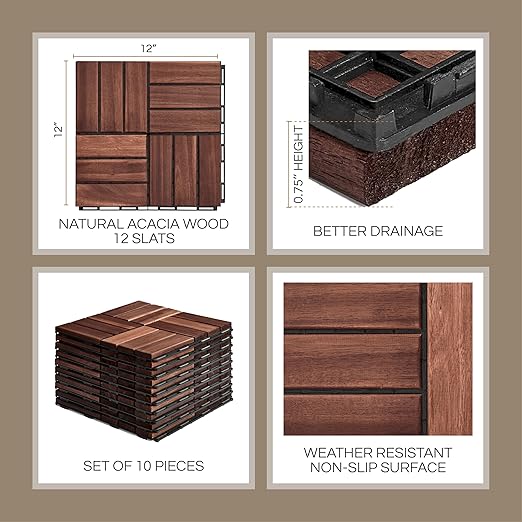 12"

12"

NATURAL ACACIA WOOD
12 SLATS

0.75" HEIGHT

BETTER DRAINAGE

SET OF 10 PIECES

WEATHER RESISTANT
NON-SLIP SURFACE