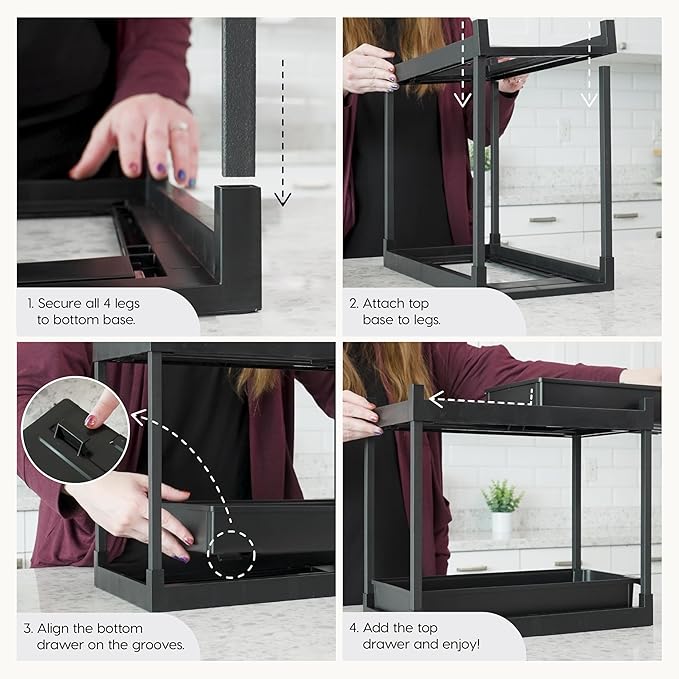 1. Secure all 4 legs to bottom base.

2. Attach top base to legs.

3. Align the bottom drawer on the grooves.

4. Add the top drawer and enjoy!