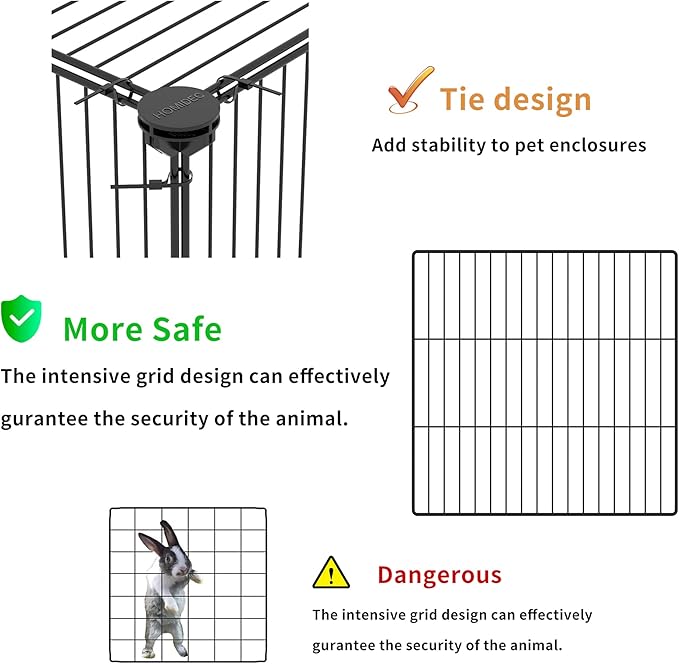 HOMIDEC

Tie design

Add stability to pet enclosures

More Safe

The intensive grid design can effectively gurantee the security of the animal.

Dangerous

The intensive grid design can effectively gurantee the security of the animal.