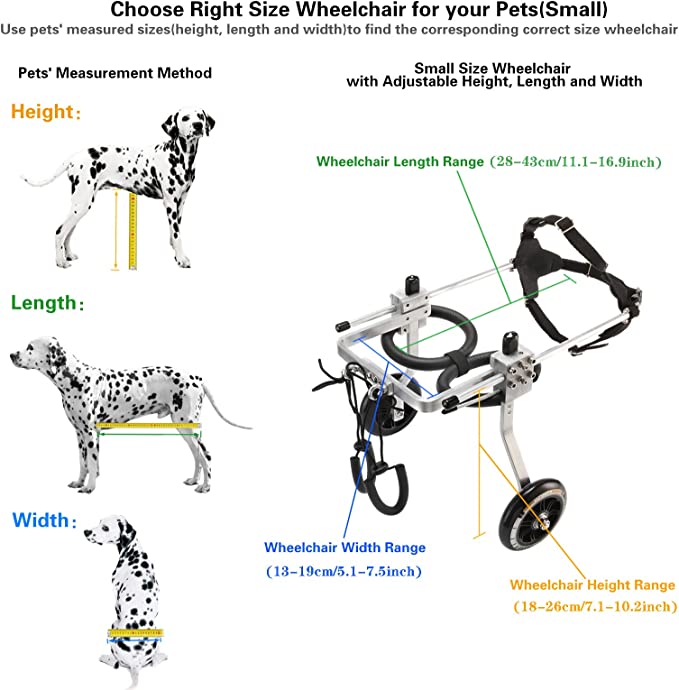 Choose Right Size Wheelchair for your Pets(Small)
Use pets' measured sizes(height, length and width)to find the corresponding correct size wheelchair

Pets' Measurement Method

Height:

Length:

Width:

Small Size Wheelchair
with Adjustable Height, Length and Width

Wheelchair Length Range (28-43cm/11.1-16.9inch)

Wheelchair Width Range
(13-19cm/5.1-7.5inch)

Wheelchair Height Range
(18-26cm/7.1-10.2inch)