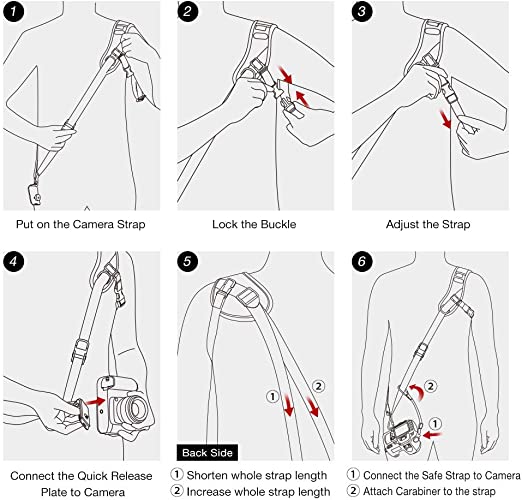 1
Put on the Camera Strap

2
Lock the Buckle

3
Adjust the Strap

4
Connect the Quick Release Plate to Camera

5
1
2
Back Side
① Shorten whole strap length
② Increase whole strap length

6
2
1
① Connect the Safe Strap to Camera
② Attach Carabiner to the strap